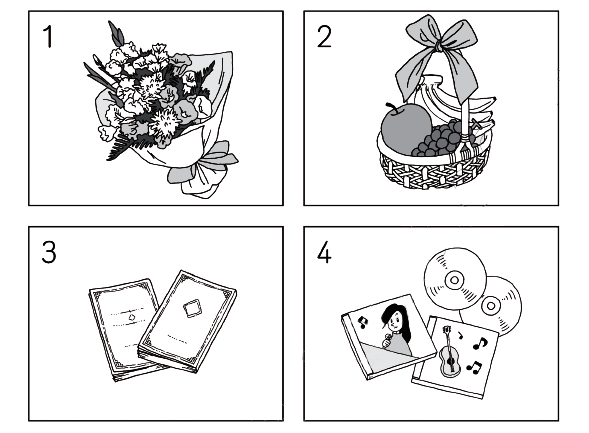 1

2

3

4